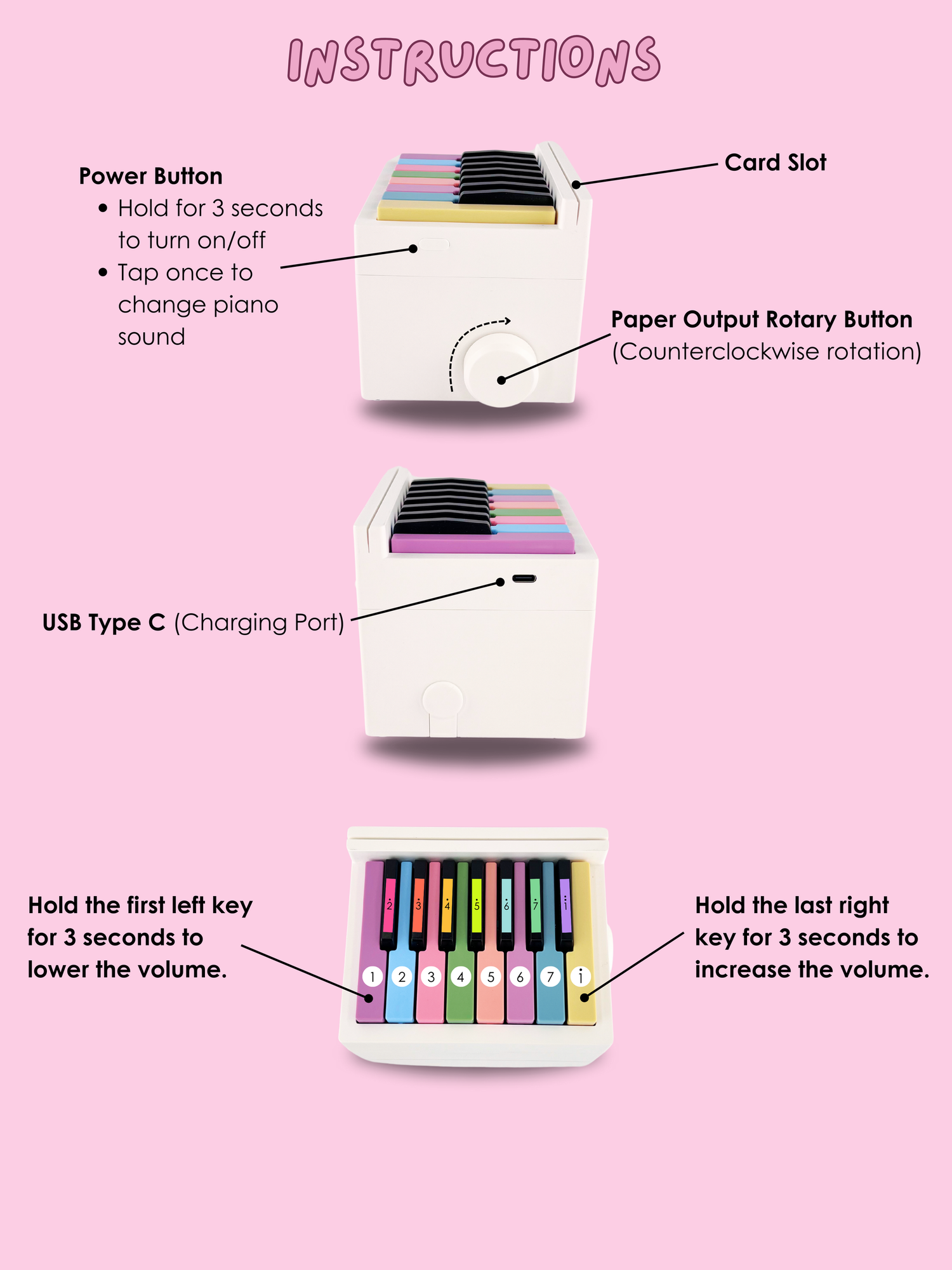 INSTRUCTIONS

Power Button
• Hold for 3 seconds to turn on/off
• Tap once to change piano sound

Card Slot

Paper Output Rotary Button
(Counterclockwise rotation)

USB Type C (Charging Port)

Hold the first left key for 3 seconds to lower the volume.

$\dot{2}$ $\dot{3}$ $\dot{4}$ $\dot{5}$ $\dot{6}$ $\dot{7}$ $\ddot{1}$

1 2 3 4 5 6 7 $\dot{1}$

Hold the last right key for 3 seconds to increase the volume.